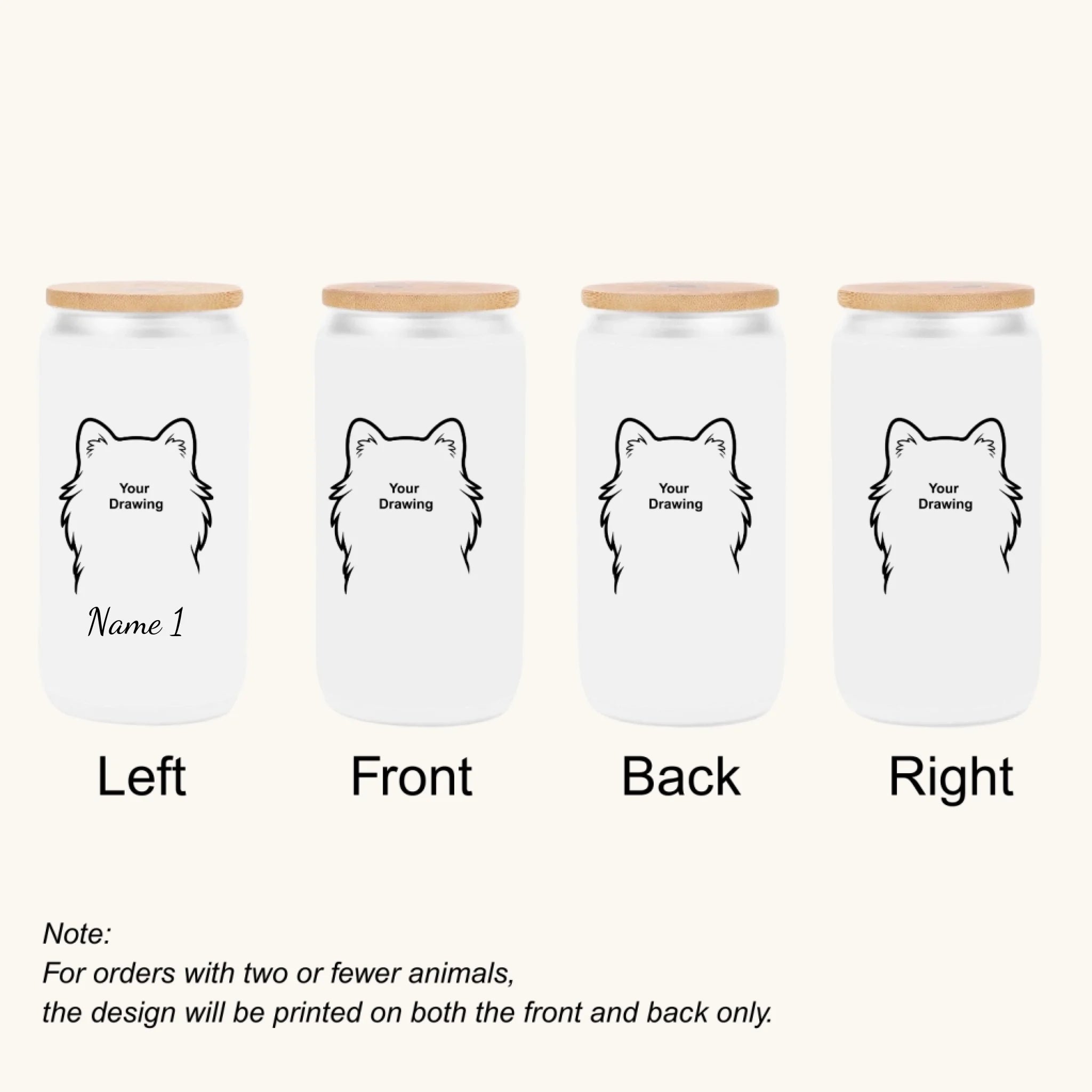 Your Drawing

Name 1

Your Drawing

Your Drawing

Your Drawing

Left

Front

Back

Right

Note:
For orders with two or fewer animals,
the design will be printed on both the front and back only.