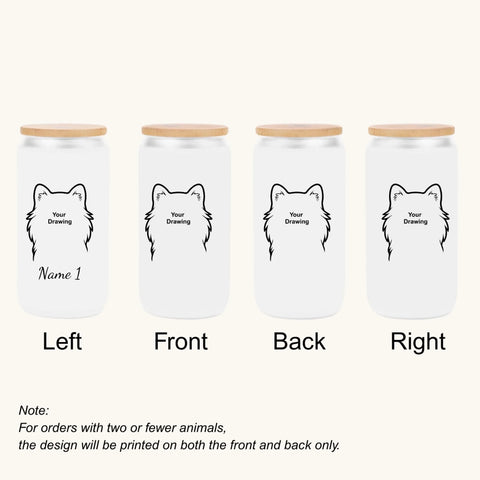 Your Drawing

Name 1

Your Drawing

Your Drawing

Your Drawing

Left

Front

Back

Right

Note:
For orders with two or fewer animals,
the design will be printed on both the front and back only.