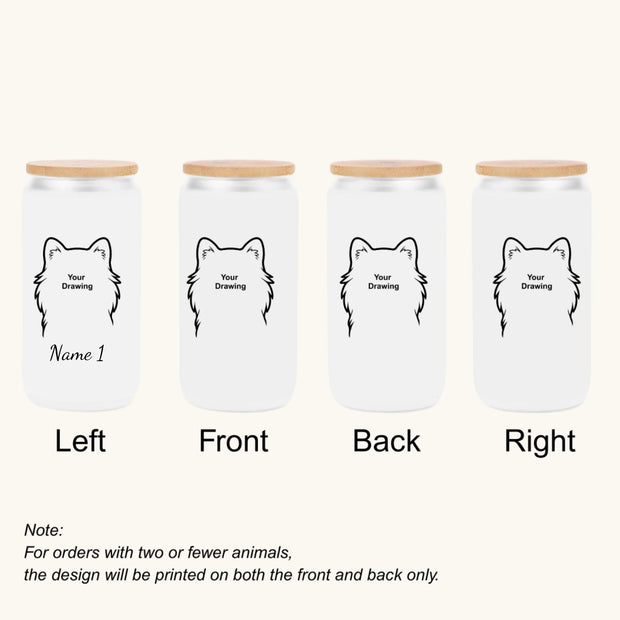 Your Drawing

Name 1

Your Drawing

Your Drawing

Your Drawing

Left

Front

Back

Right

Note:
For orders with two or fewer animals,
the design will be printed on both the front and back only.